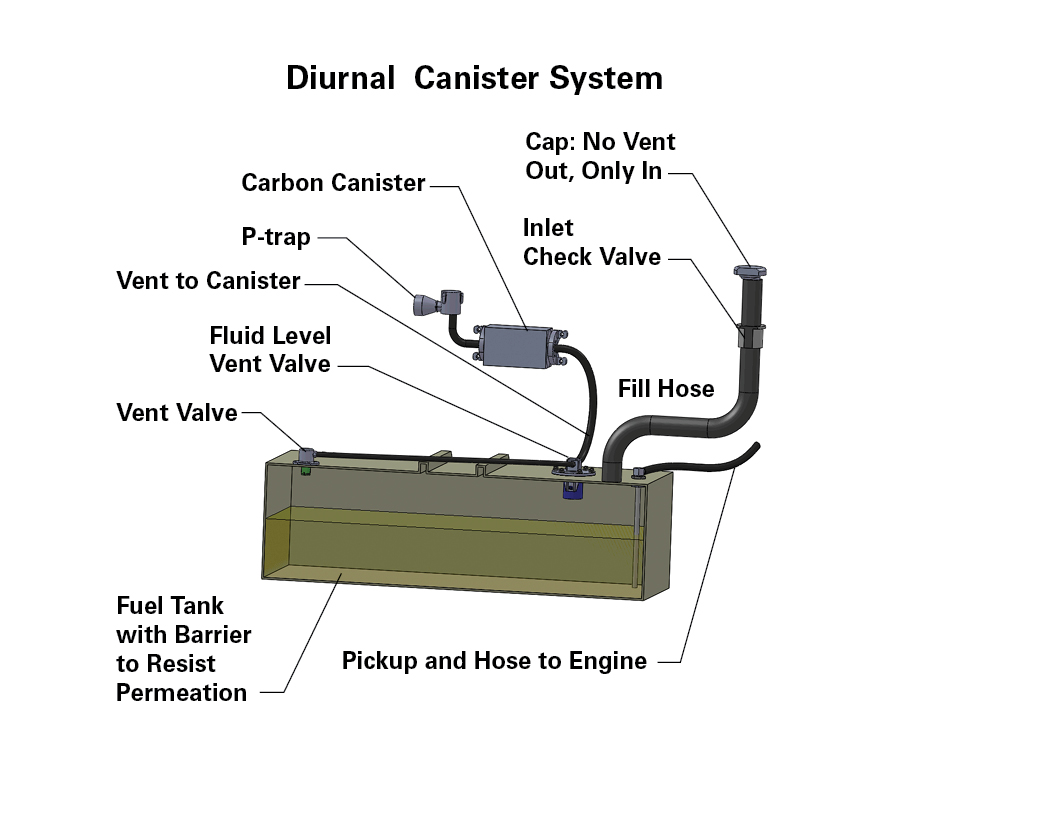 Diurnal Canister System

Cap: No Vent Out, Only In

Carbon Canister

Inlet Check Valve

P-trap

Vent to Canister

Fluid Level Vent Valve

Fill Hose

Vent Valve

Fuel Tank with Barrier to Resist Permeation

Pickup and Hose to Engine